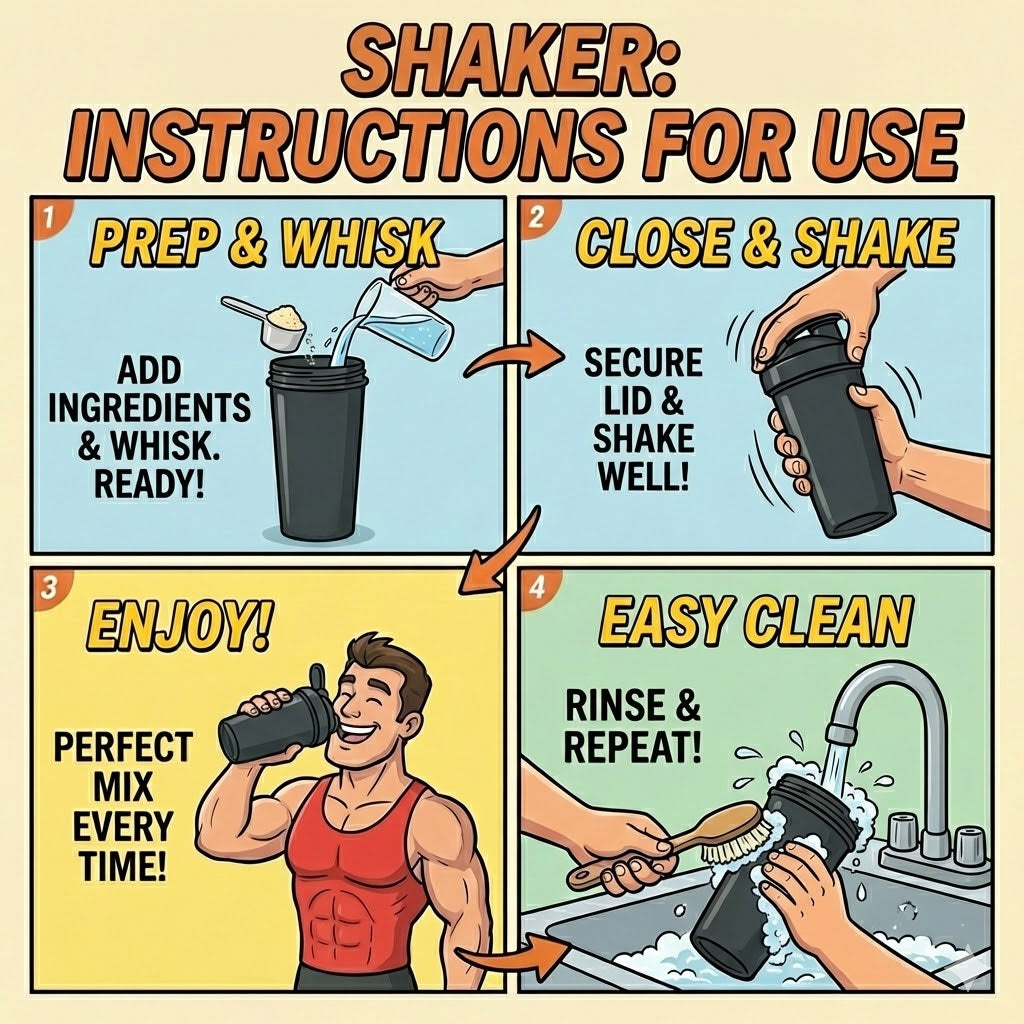 SHAKER:
INSTRUCTIONS FOR USE

1
PREP & WHISK

ADD INGREDIENTS & WHISK. READY!

2
CLOSE & SHAKE

SECURE LID & SHAKE WELL!

3
ENJOY!

PERFECT MIX EVERY TIME!

4
EASY CLEAN

RINSE & REPEAT!